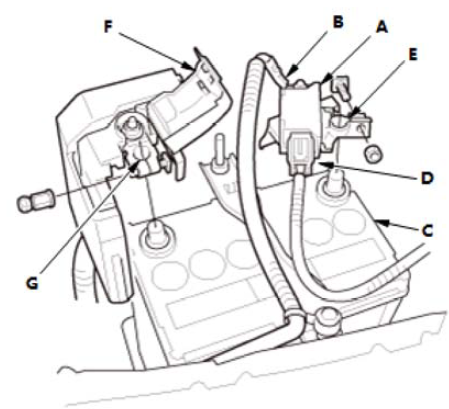 F
B
A
E
D
C
G