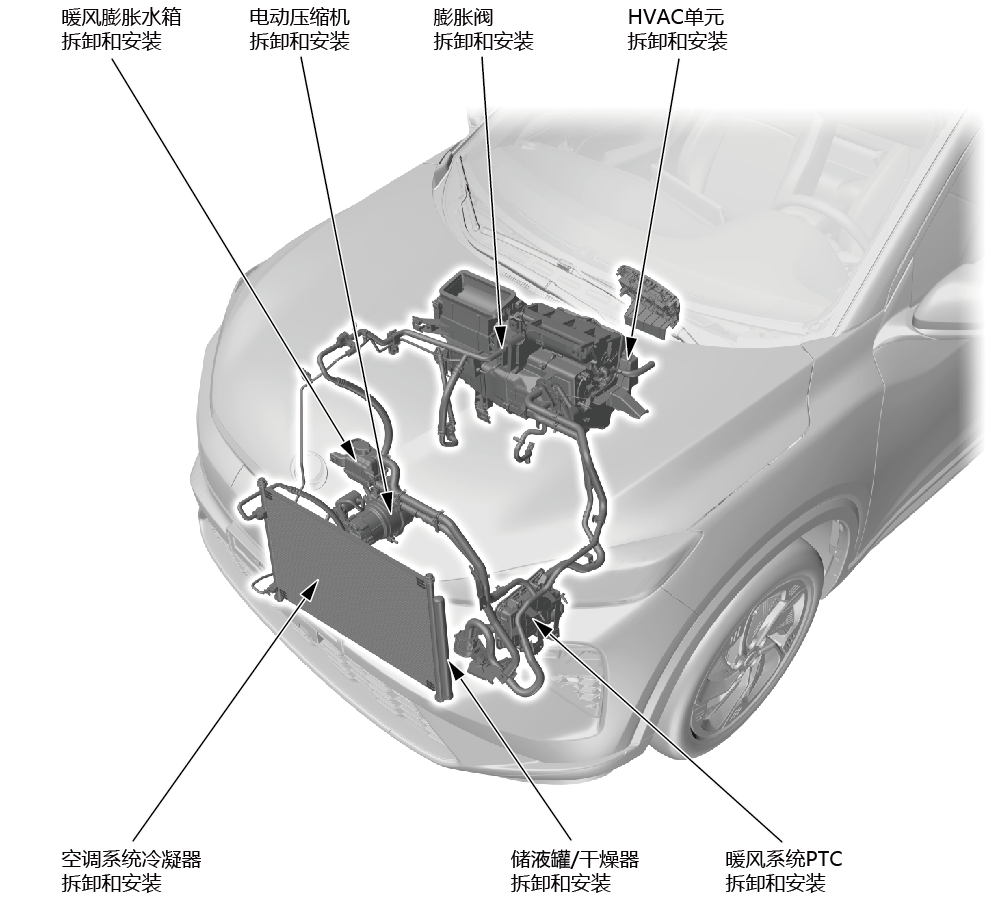 暖风膨胀水箱
拆卸和安装

电动压缩机
拆卸和安装

膨胀阀
拆卸和安装

HVAC单元
拆卸和安装

空调系统冷凝器
拆卸和安装

储液罐/干燥器
拆卸和安装

暖风系统PTC
拆卸和安装