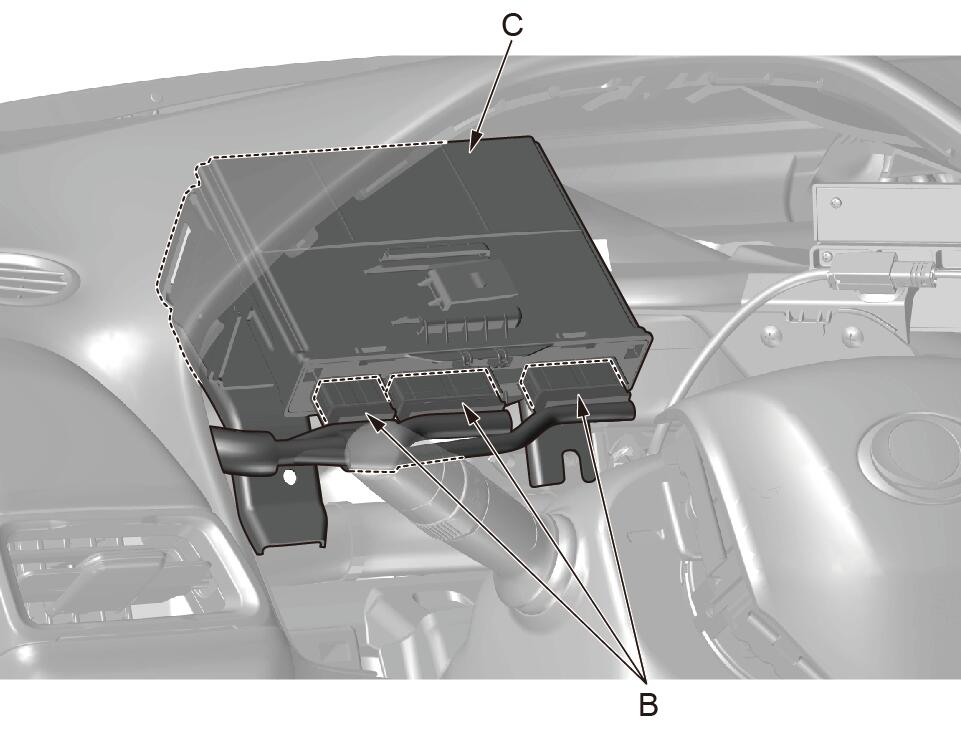 C

B