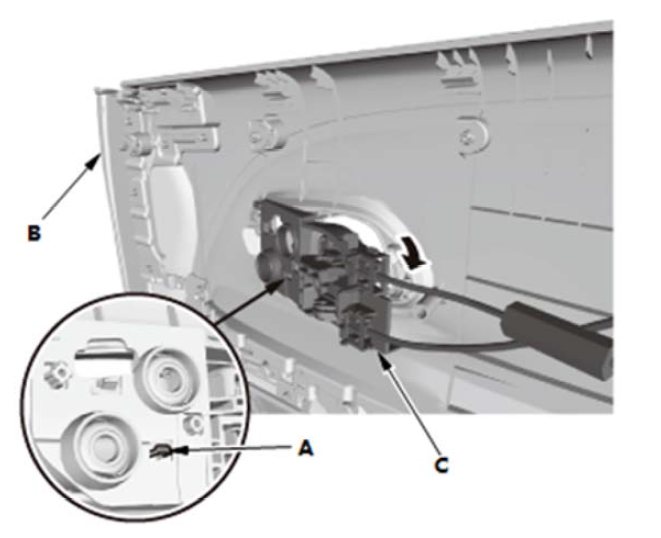 B

A

C