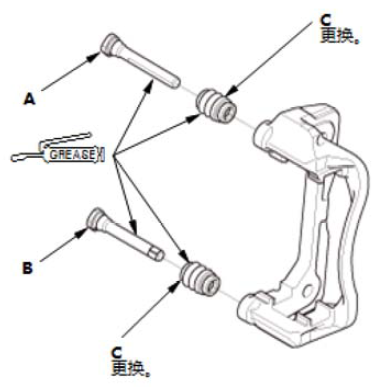 C
更换。

A

GREASE

B

C
更换。