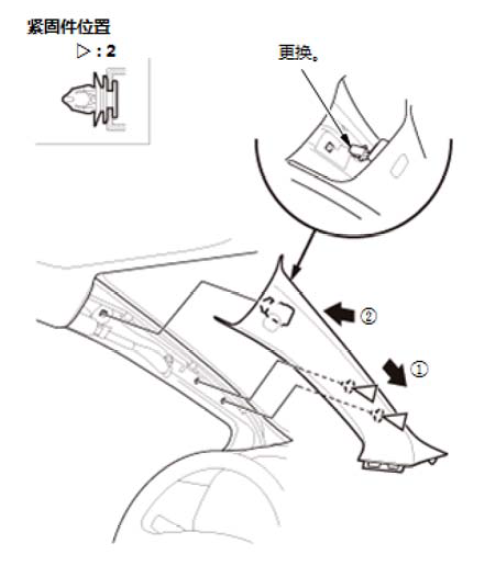 紧固件位置

▷ : 2

更换。

②

①