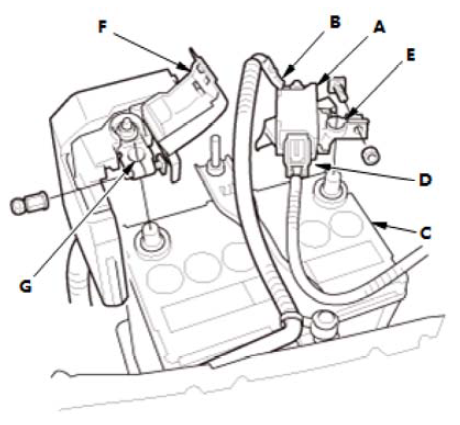 F
B
A
E
D
C
G