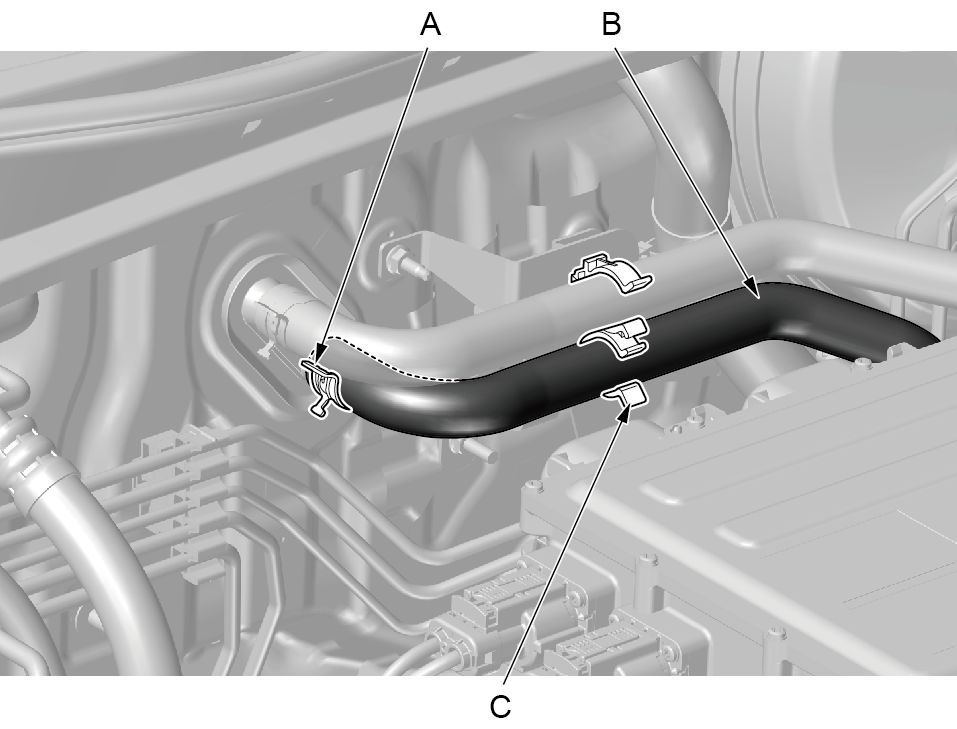 A
B
C