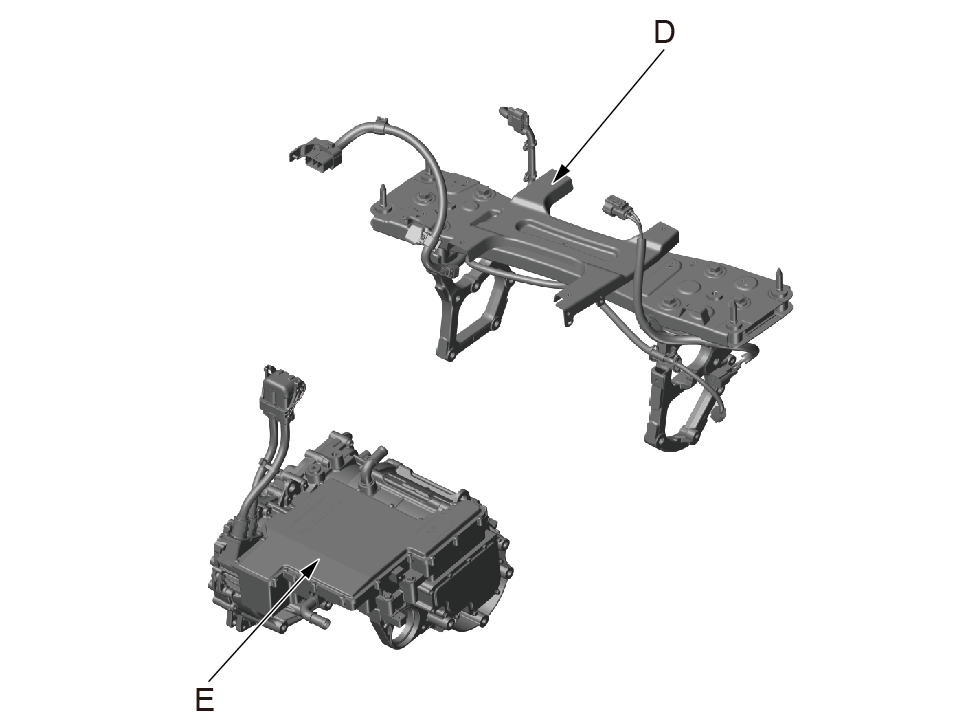 D

E