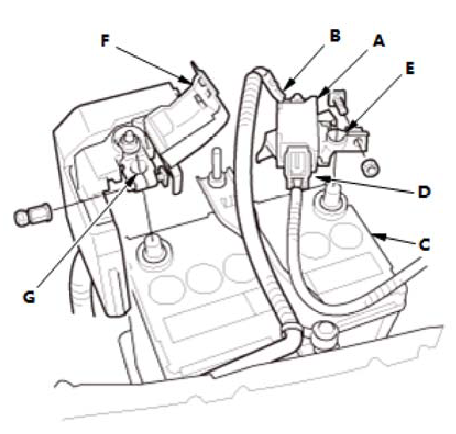 F
B
A
E
D
C
G