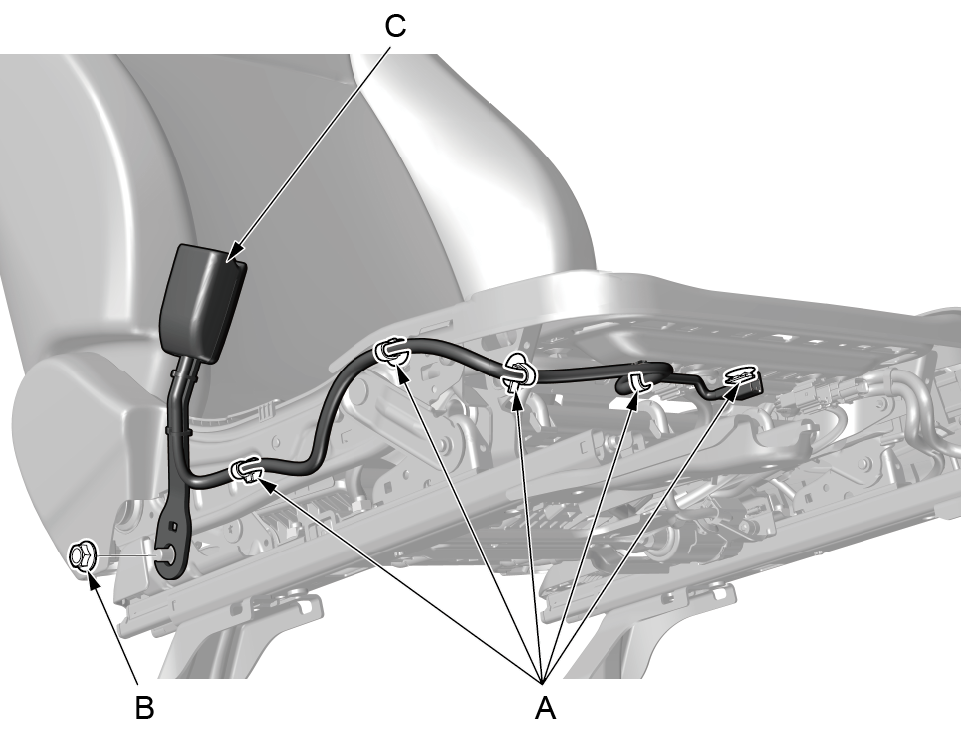 C

B

A