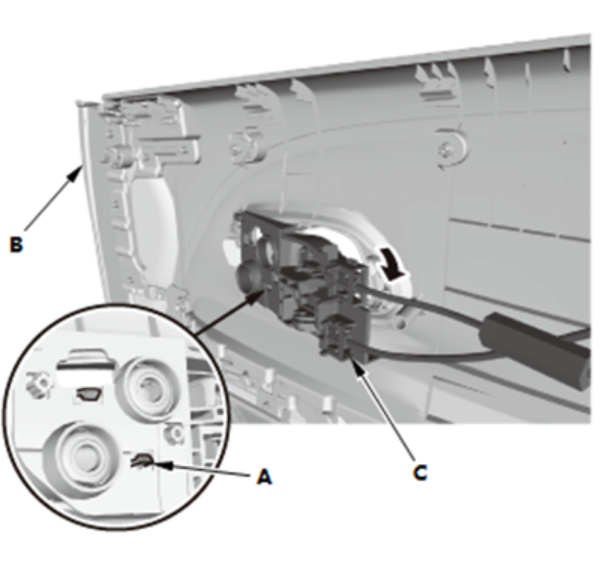 B

A

C