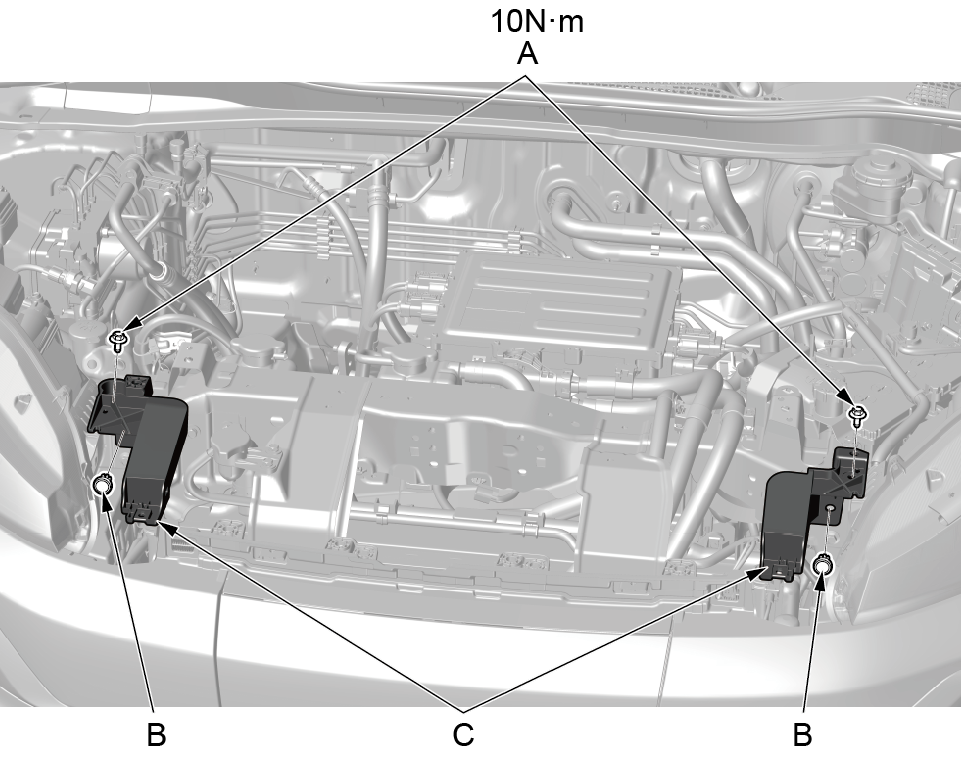 10N·m
A

B
C
B