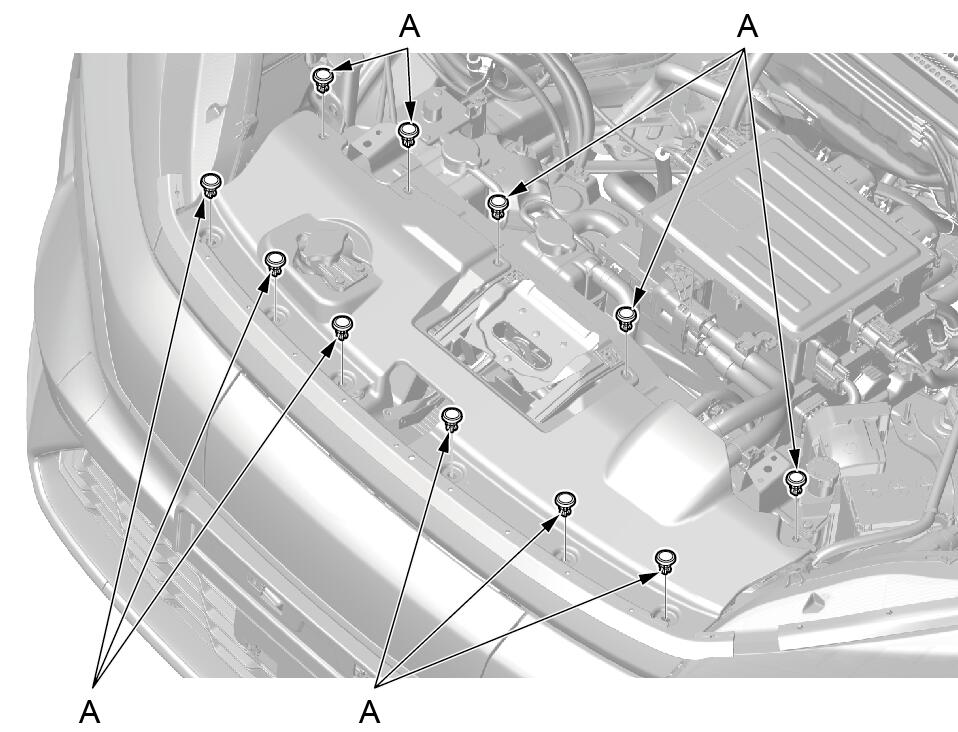 A
A
A
A