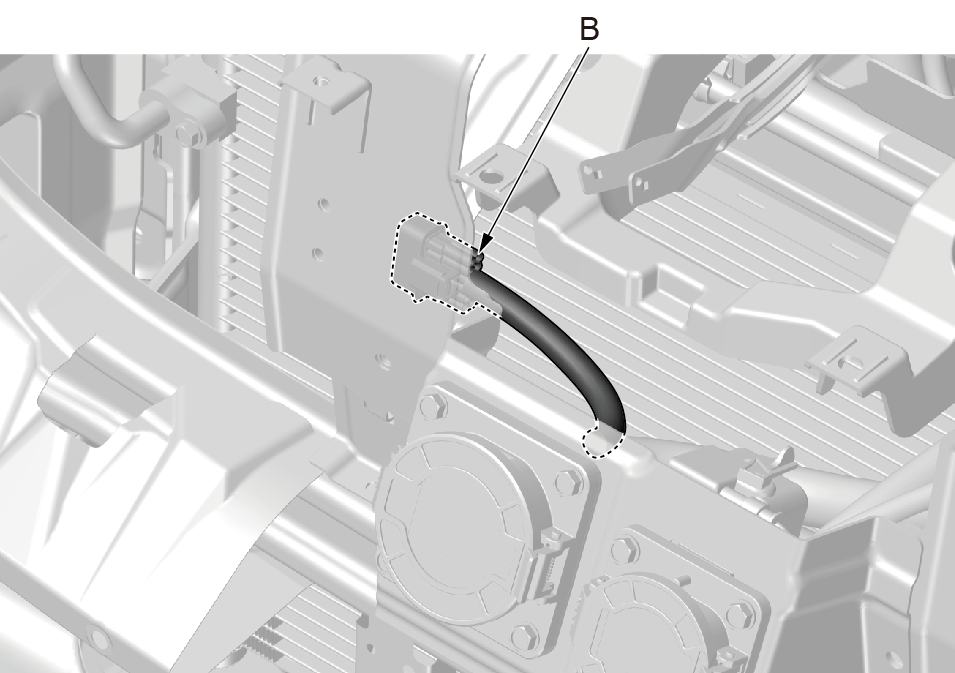 B