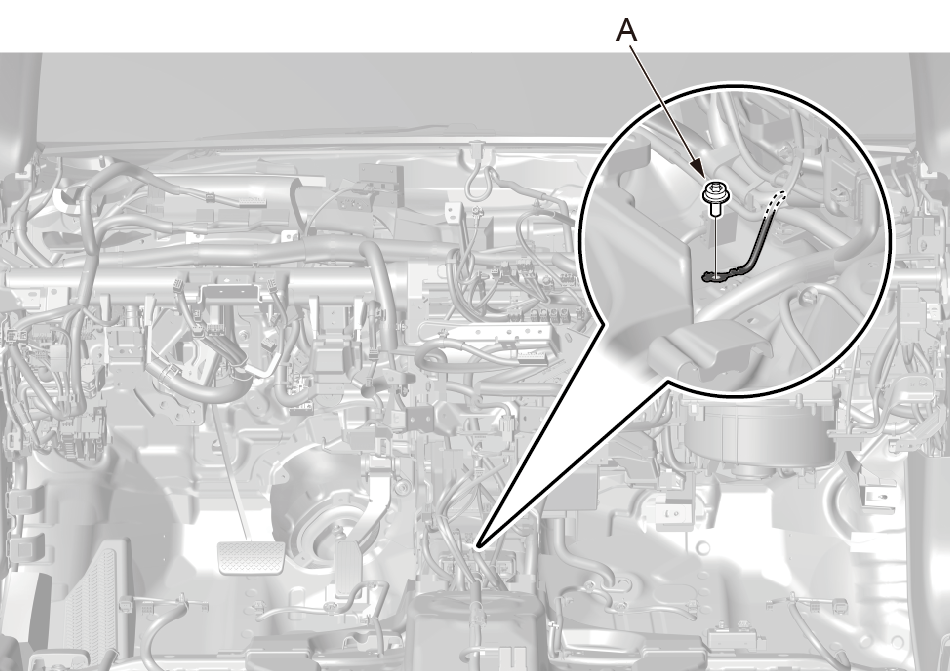 A