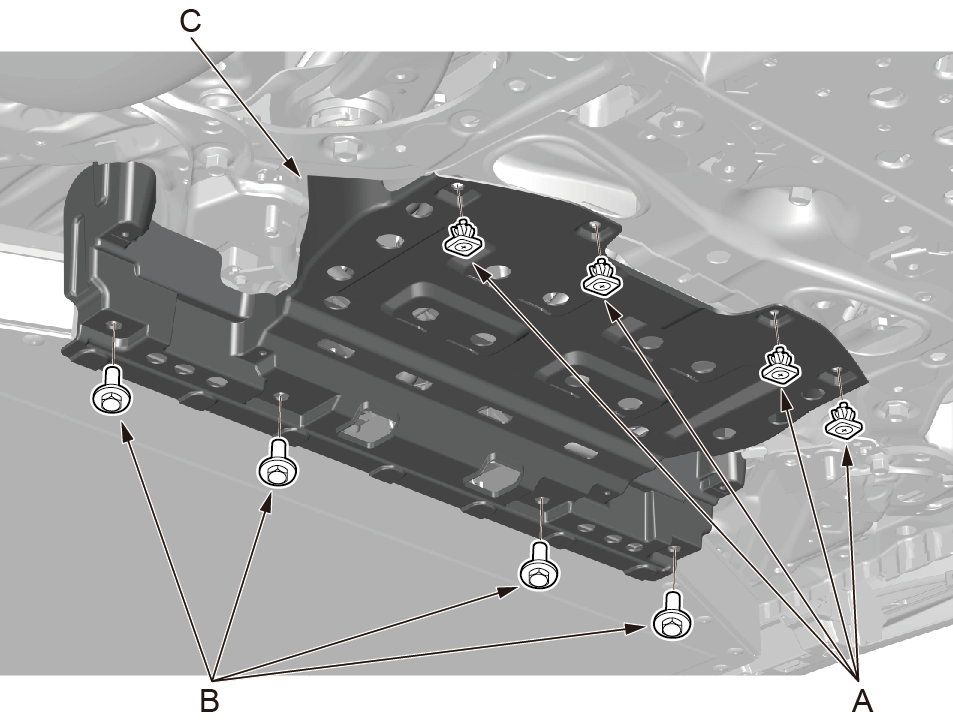 C

B

A