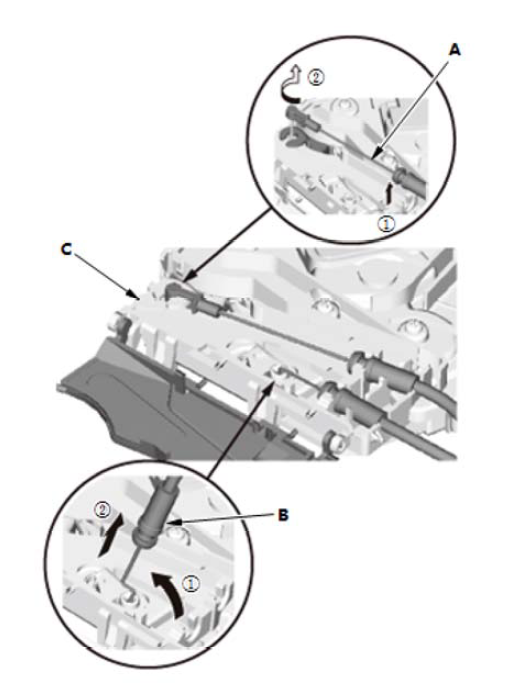 A

②

①

C

②

B

①