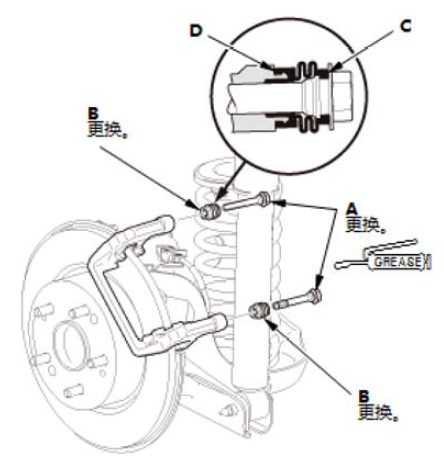 D

C

B
更换。

A
更换。

GREASE

B
更换。