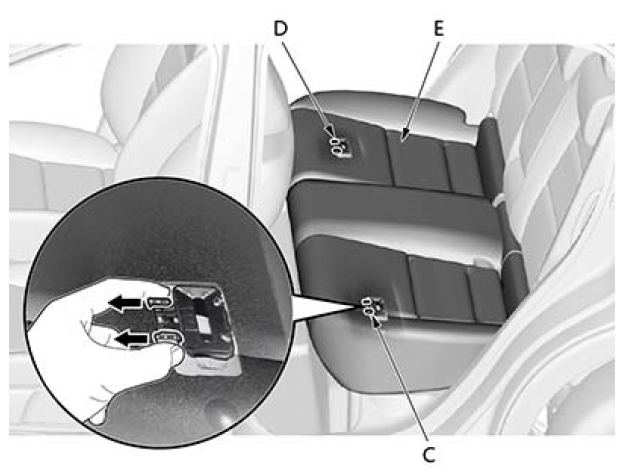 D
E
C