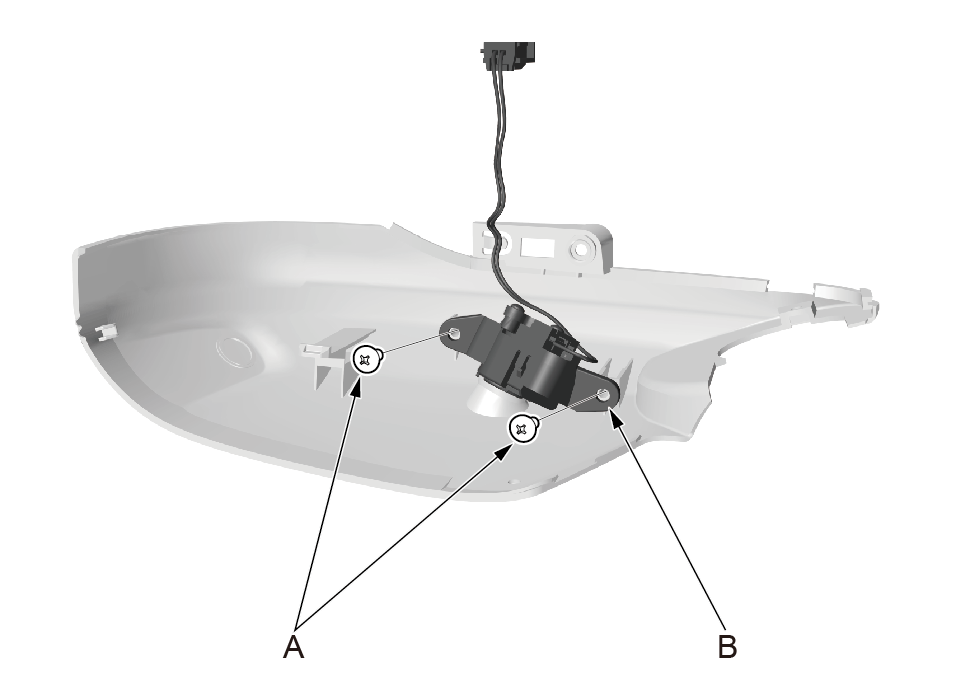 A
B