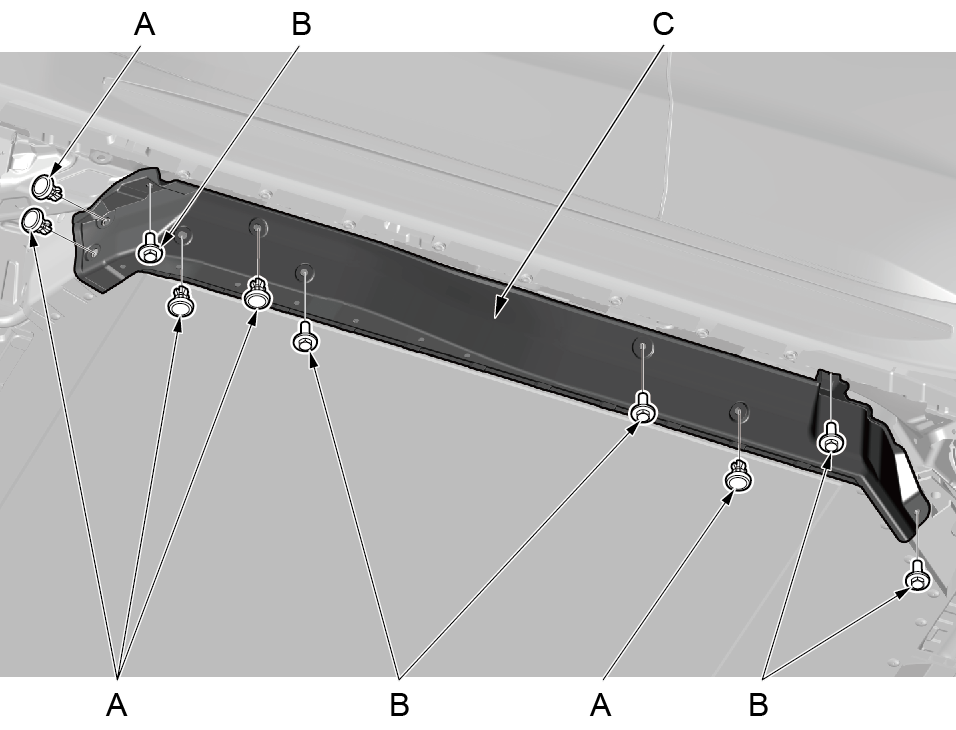 A B C

A B A B