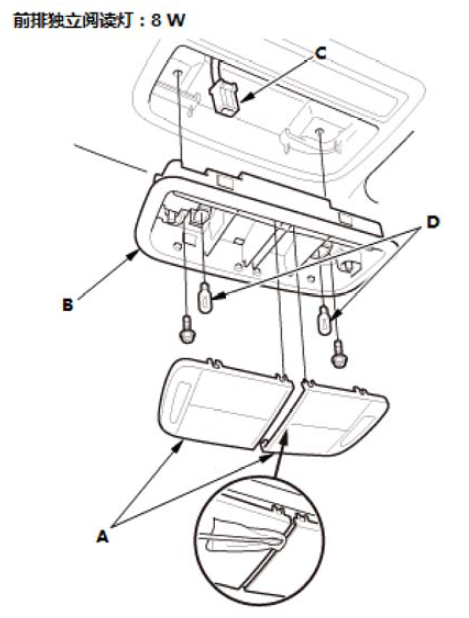 前排独立阅读灯：8 W

C

D

B

A