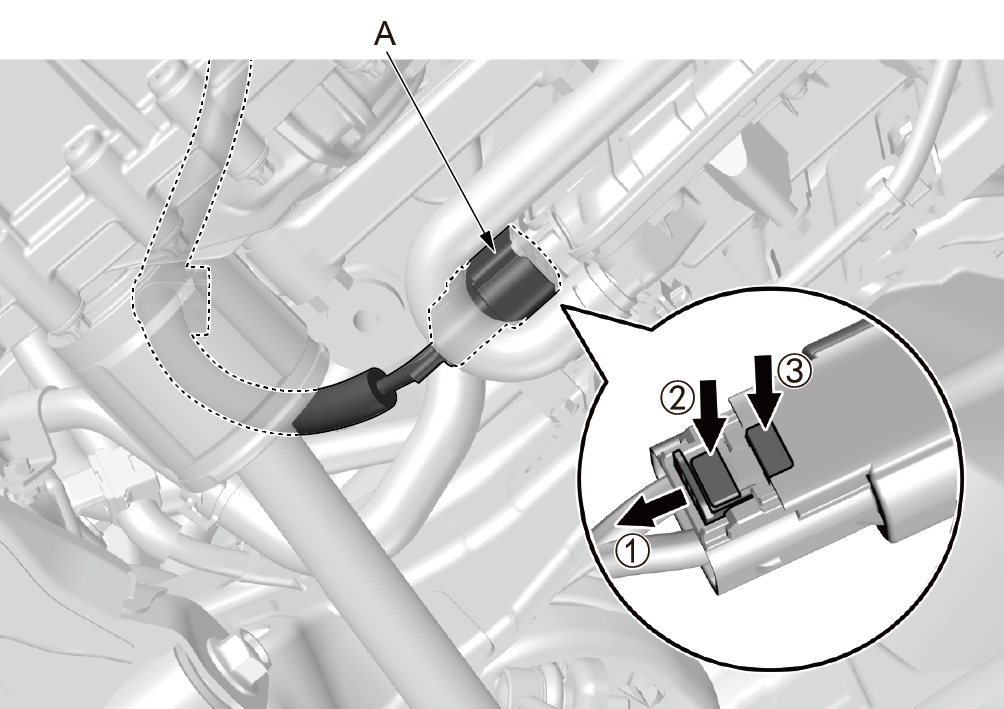 A

②

③

①