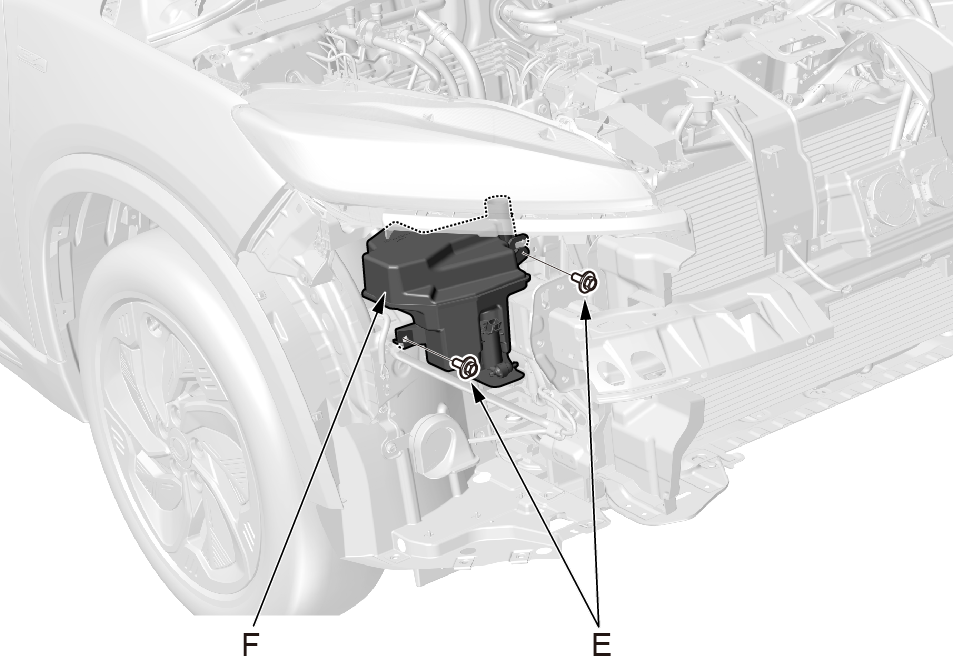 F

E