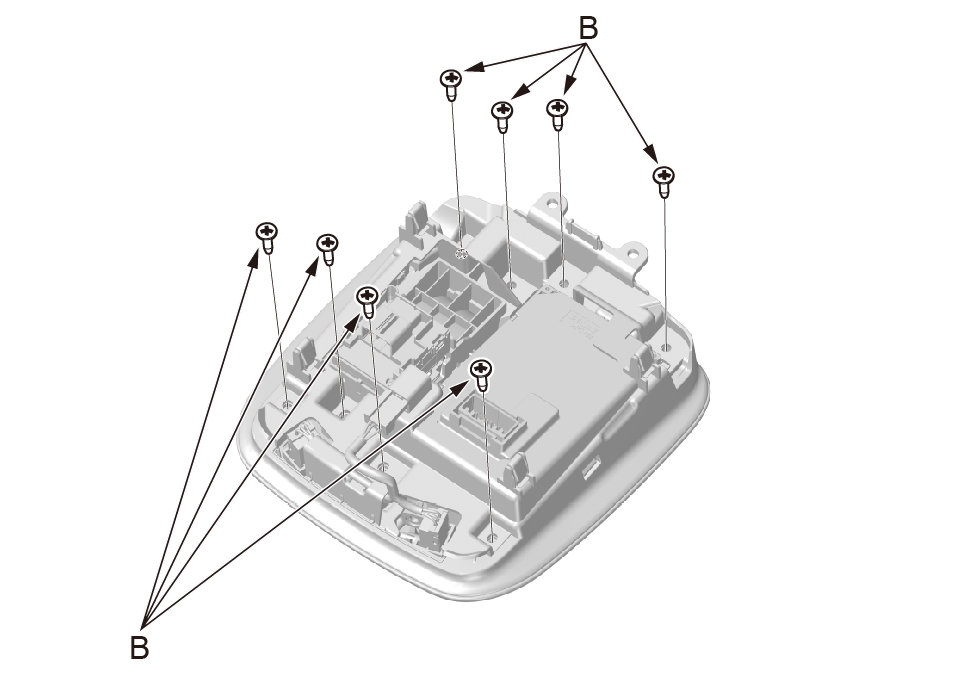 B

B