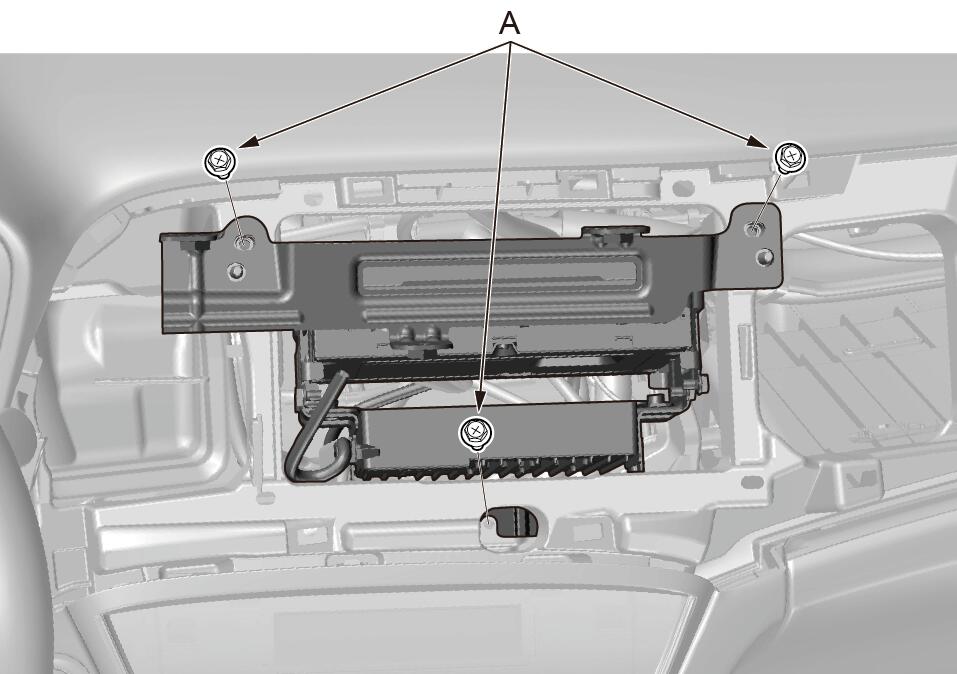 A