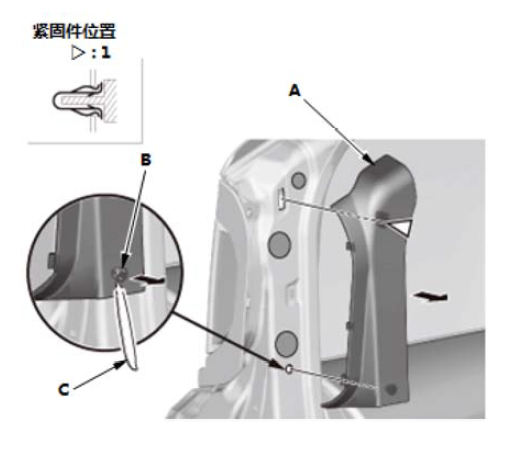 紧固件位置
▷ : 1

A

B

C