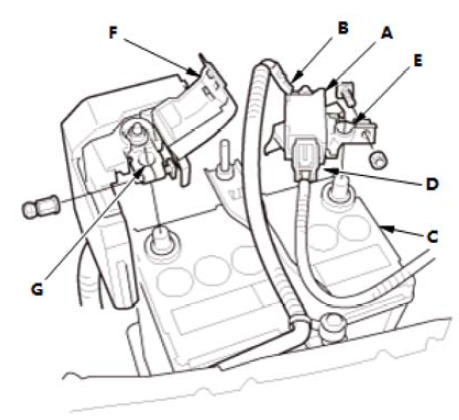 F
B
A
E
D
C
G