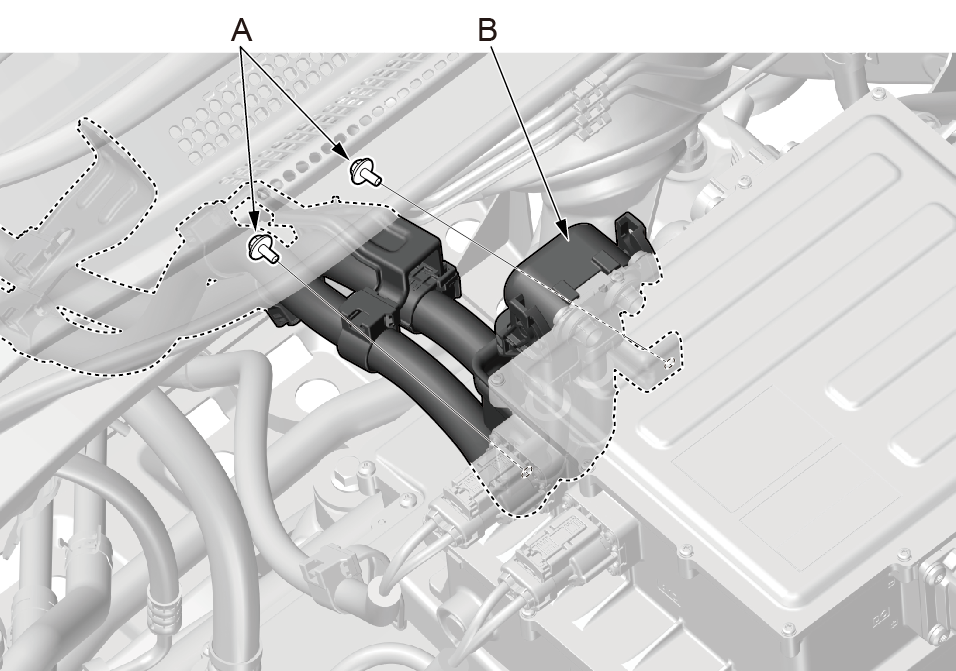 A
B