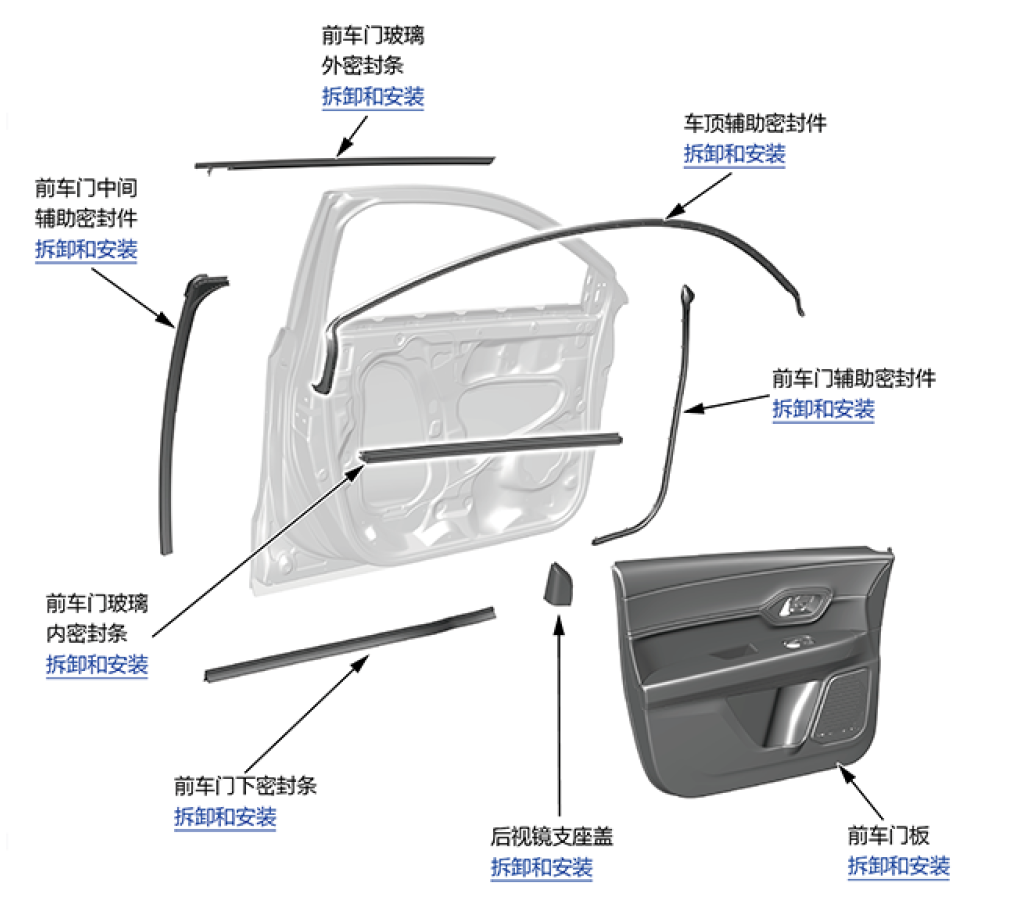 前车门玻璃
外密封条
拆卸和安装

车顶辅助密封件
拆卸和安装

前车门中间
辅助密封件
拆卸和安装

前车门辅助密封件
拆卸和安装

前车门玻璃
内密封条
拆卸和安装

前车门下密封条
拆卸和安装

后视镜支座盖
拆卸和安装

前车门板
拆卸和安装