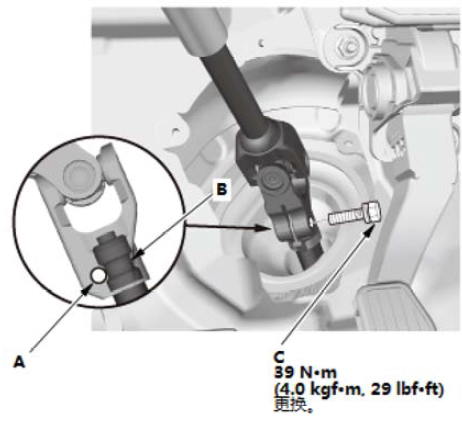 B

A

C
39 N•m
(4.0 kgf•m, 29 lbf•ft)
更换。