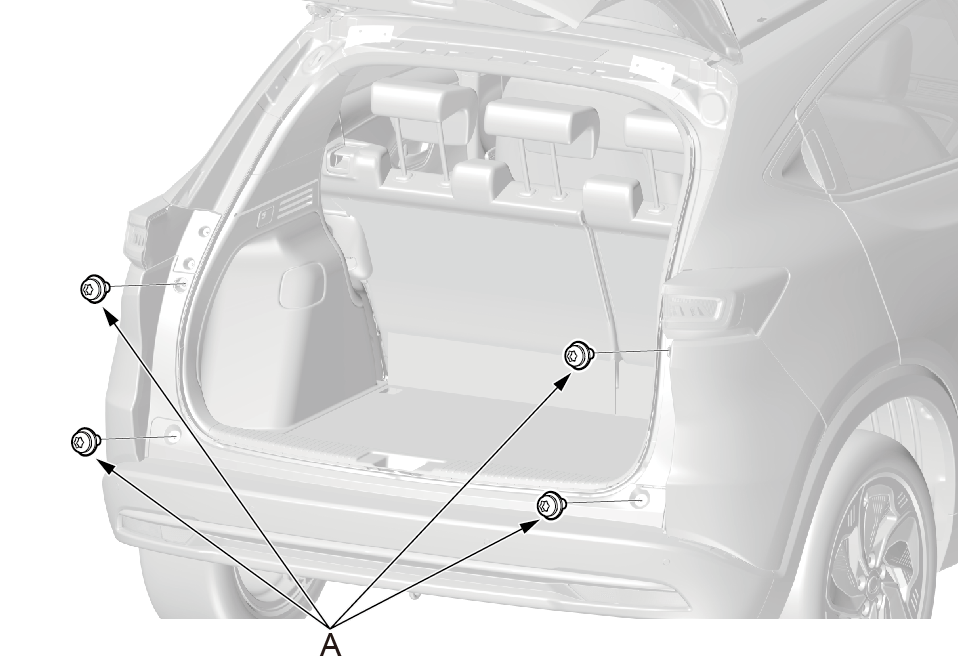 A