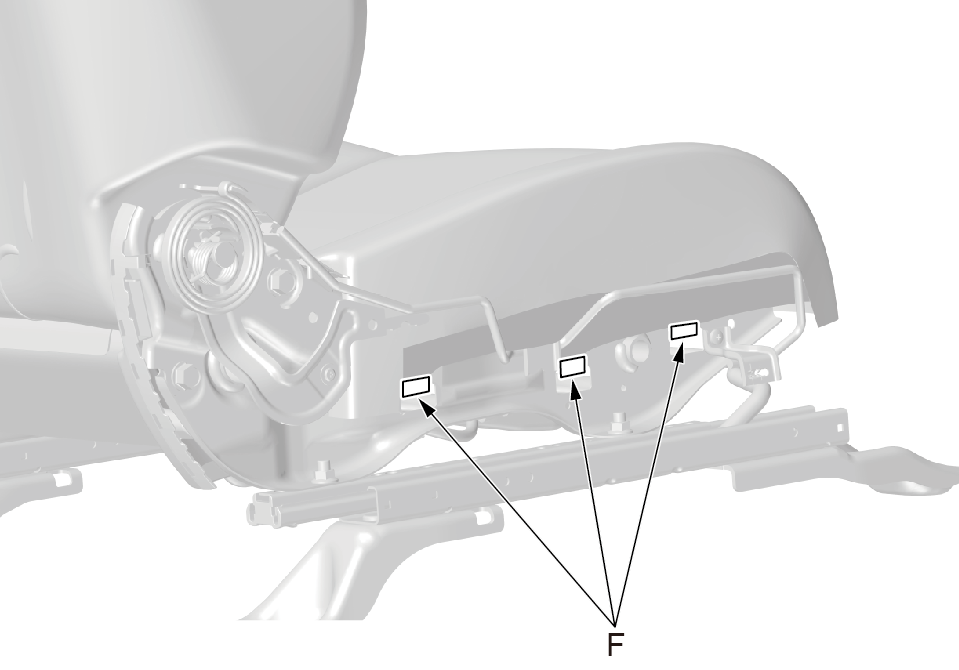 F