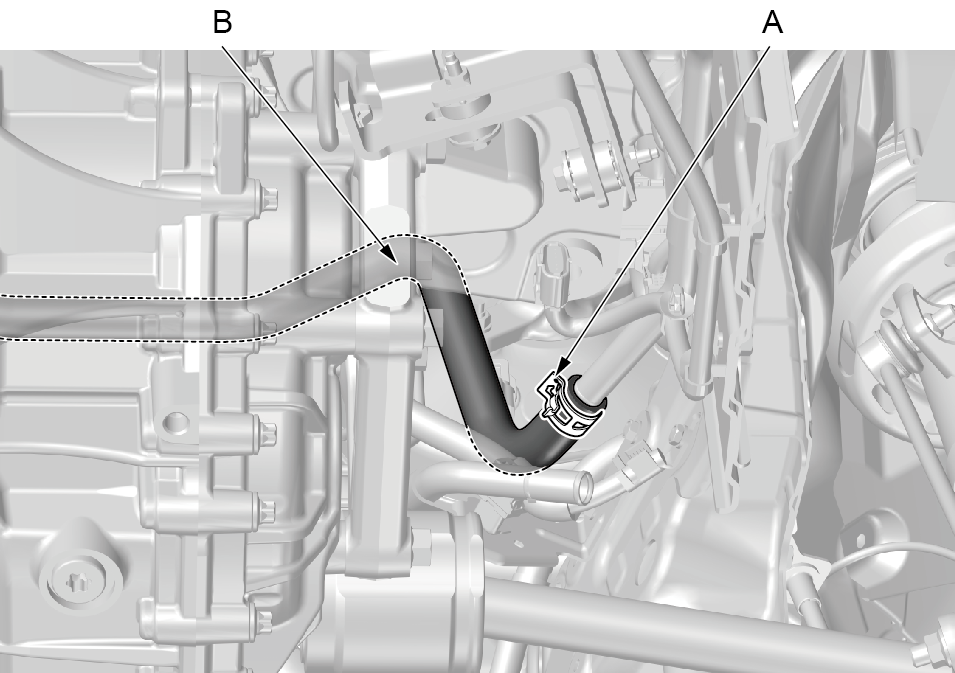 B

A