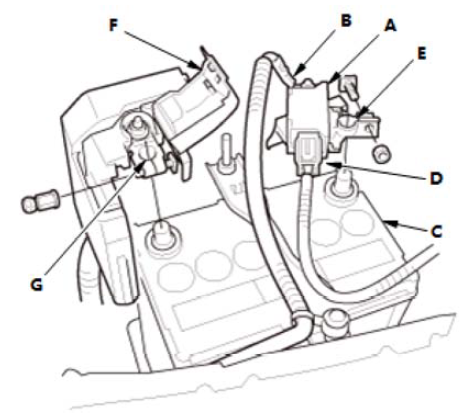 F
B
A
E
D
C
G