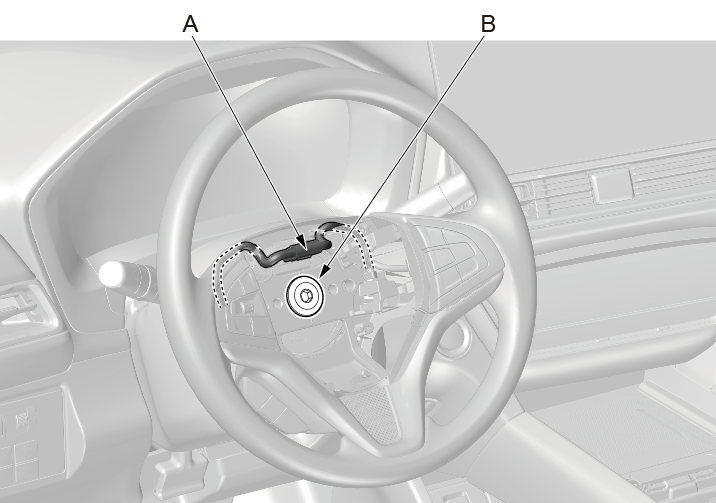 A
B