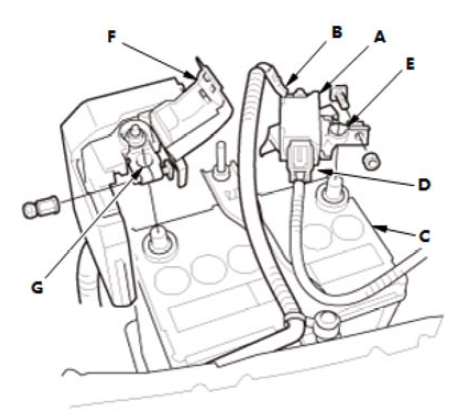 F
B
A
E
D
C
G