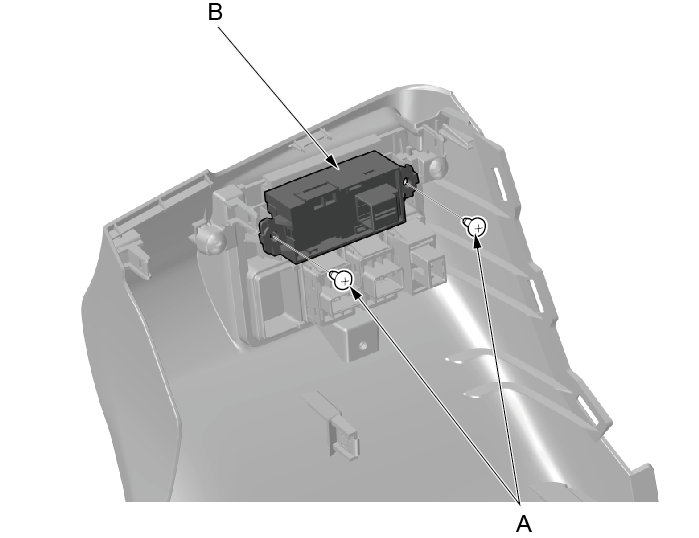 B

A