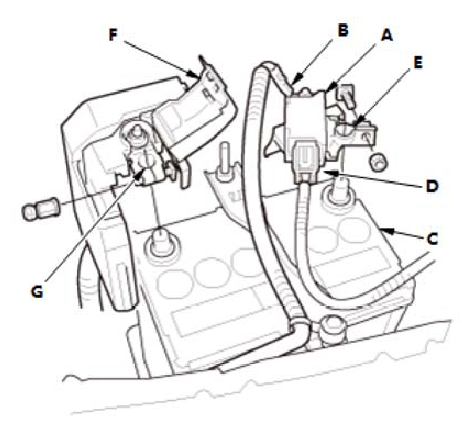 F
B
A
E
D
C
G