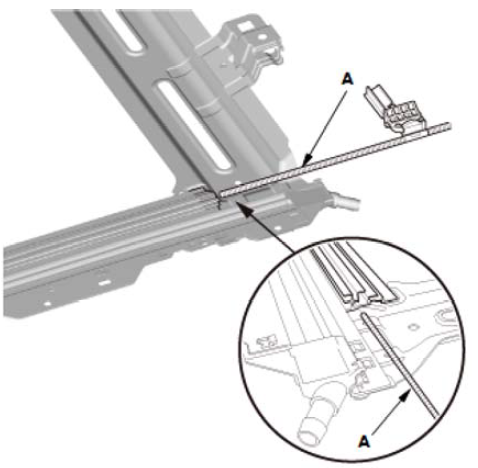 A

A