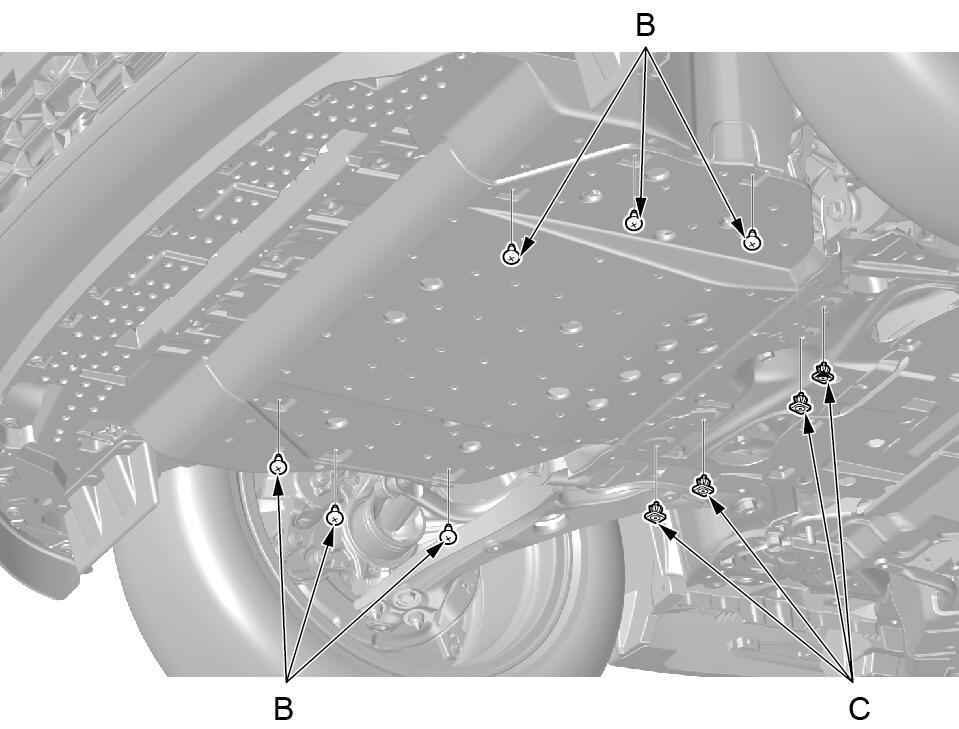 B

B

C