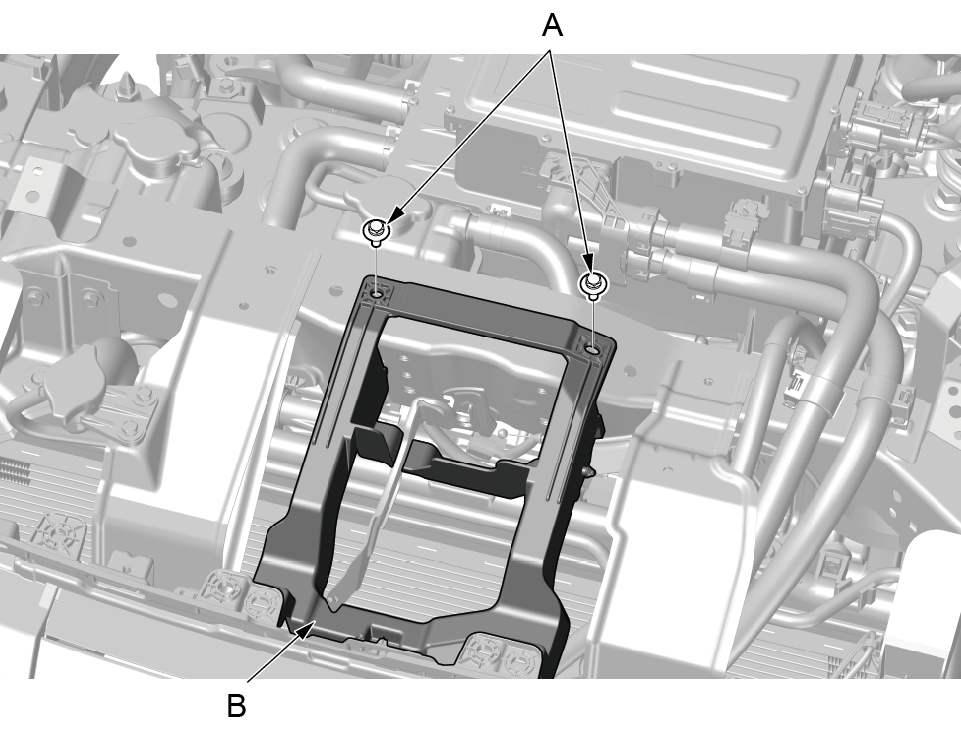 A

B