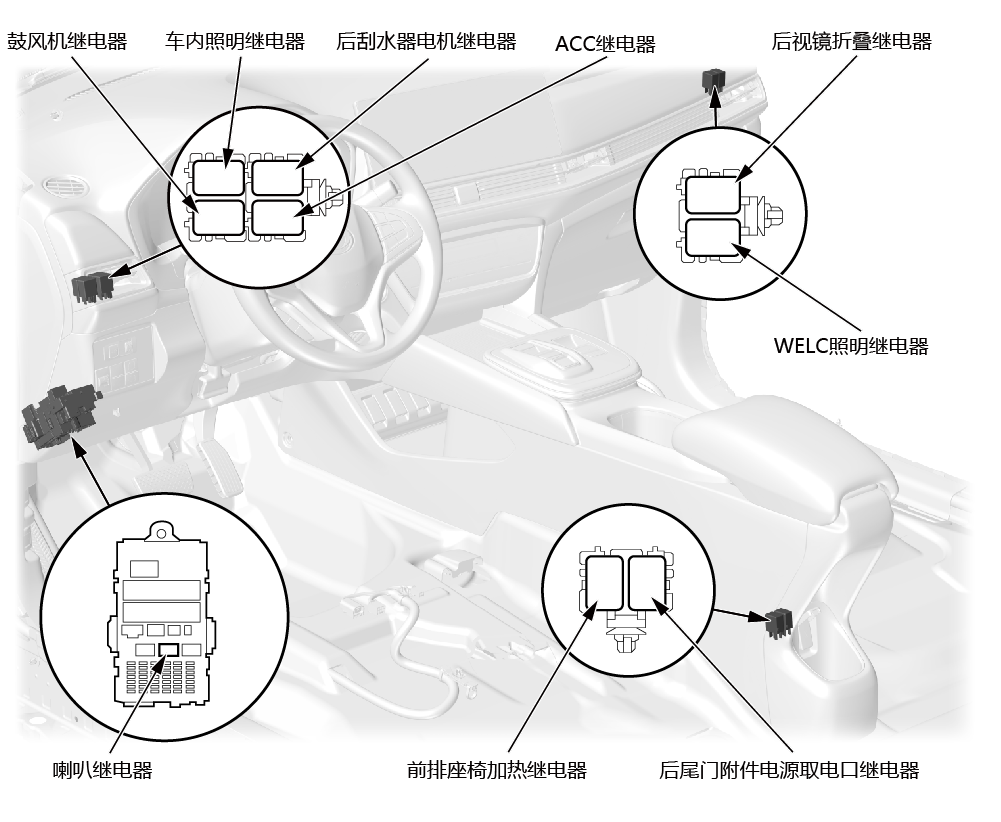 鼓风机继电器
车内照明继电器
后刮水器电机继电器
ACC继电器
后视镜折叠继电器
WELC照明继电器
喇叭继电器
前排座椅加热继电器
后尾门附件电源取电口继电器