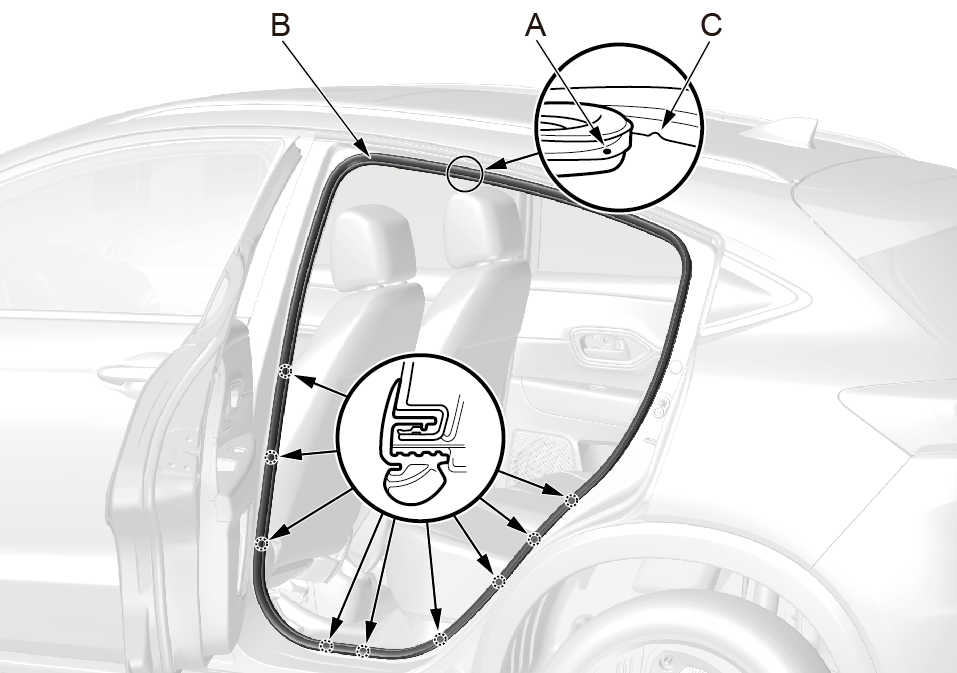 B
A
C