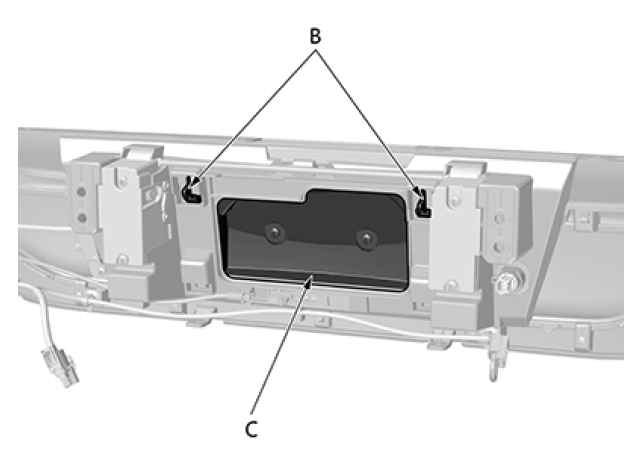 B

C