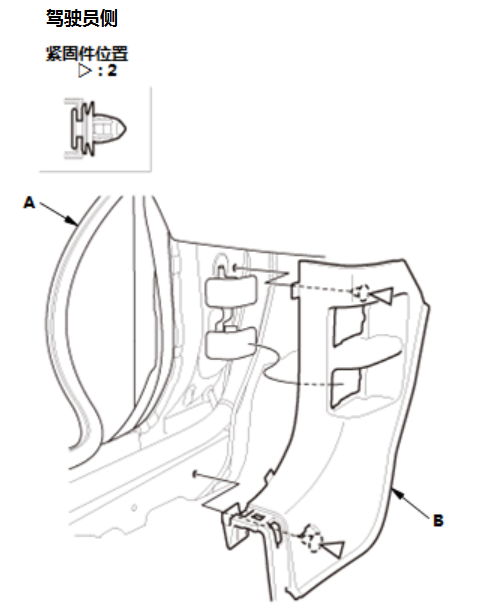 驾驶员侧

紧固件位置
▷ : 2

A

B