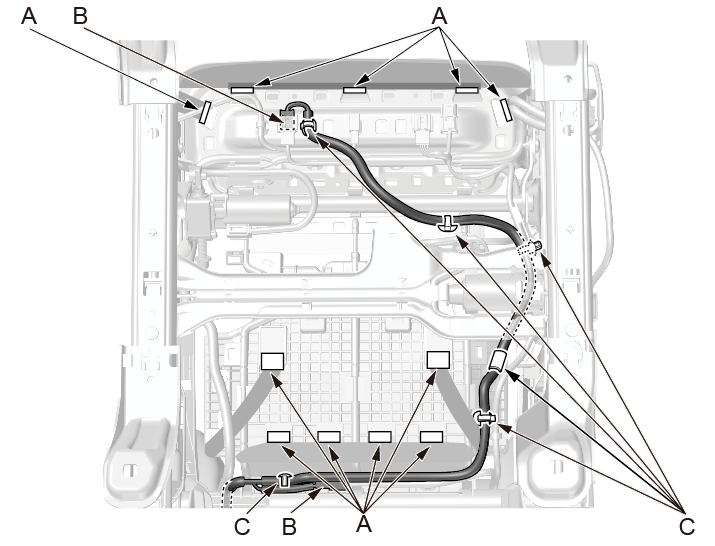 A
B
A
C
B
A
C