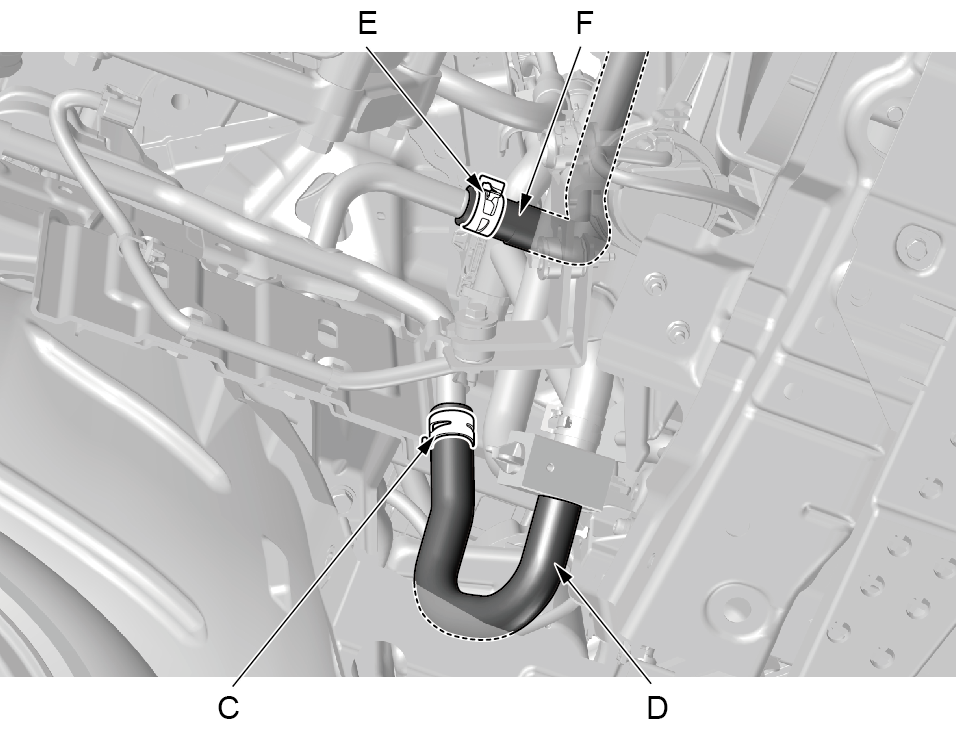 E
F
C
D