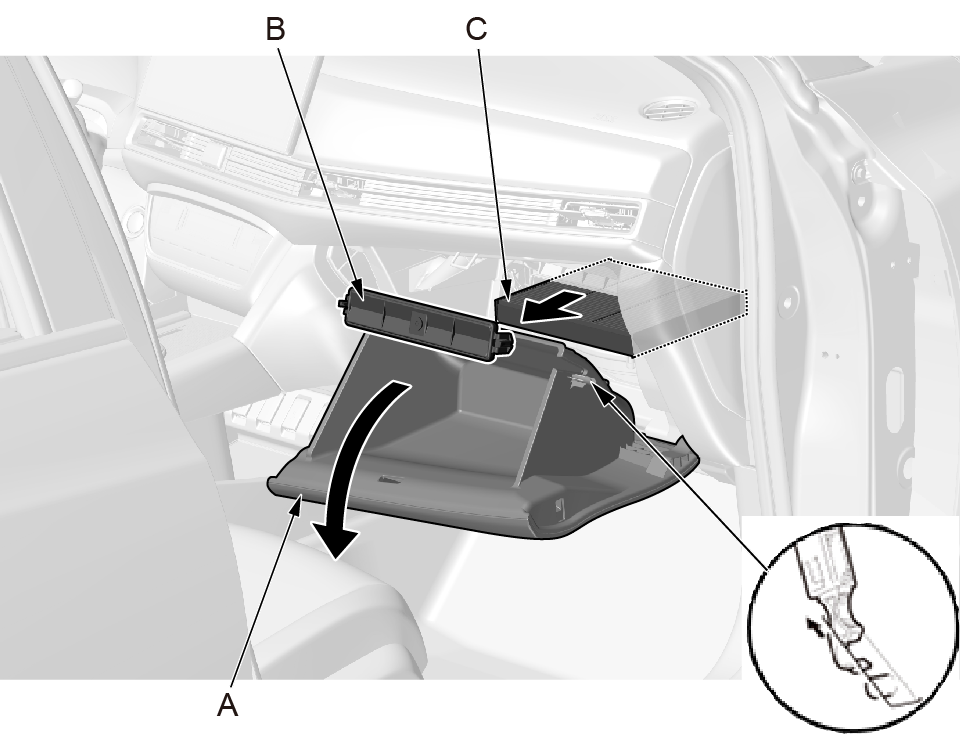 B
C
A